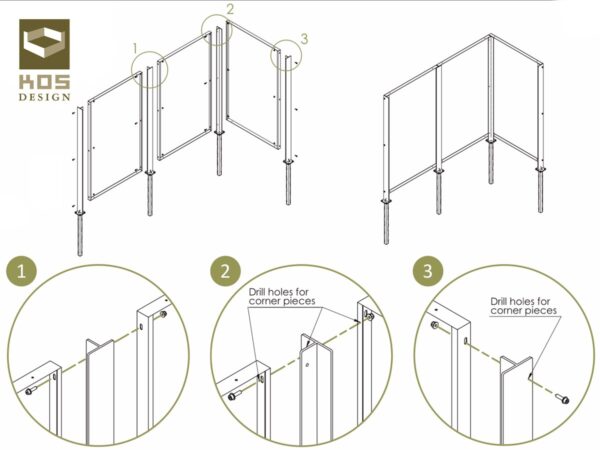 KOS
DESIGN

1
2
3

1

2
Drill holes for corner pieces

3
Drill holes for corner pieces