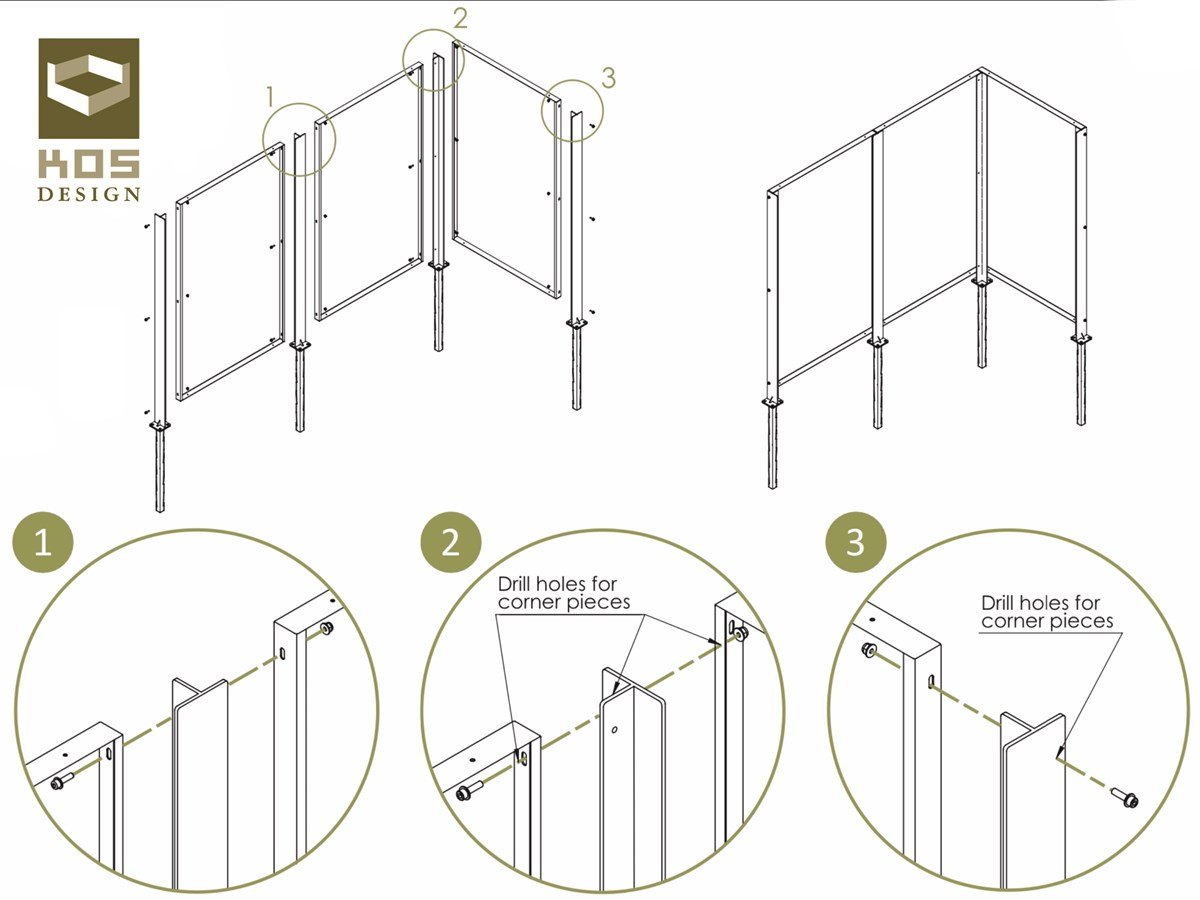 KOS
DESIGN

1

2

3

1

2

Drill holes for corner pieces

3

Drill holes for corner pieces